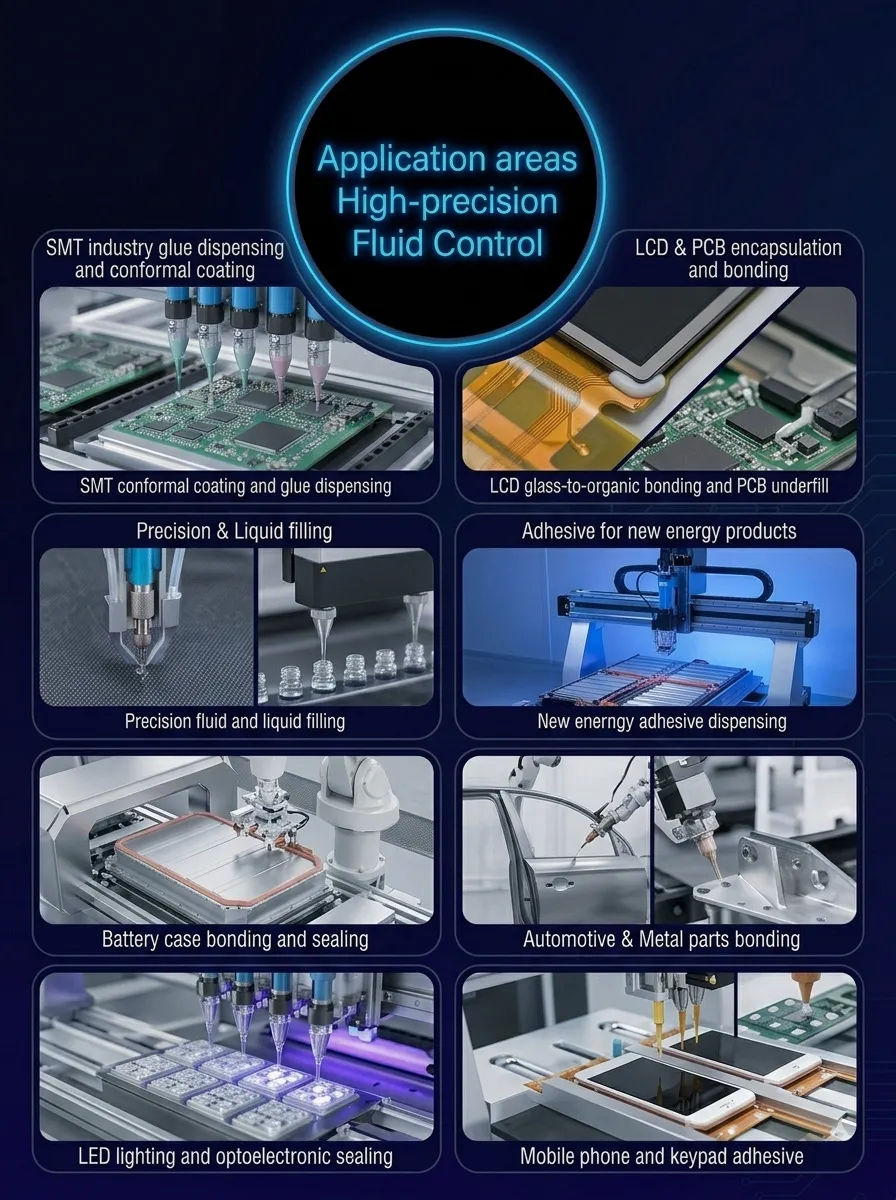 Application areas
High-precision
Fluid Control

SMT industry glue dispensing and conformal coating

SMT conformal coating and glue dispensing

LCD & PCB encapsulation and bonding

LCD glass-to-organic bonding and PCB underfill

Precision & Liquid filling

Precision fluid and liquid filling

Adhesive for new energy products

New enerngy adhesive dispensing

Battery case bonding and sealing

Automotive & Metal parts bonding

LED lighting and optoelectronic sealing

Mobile phone and keypad adhesive